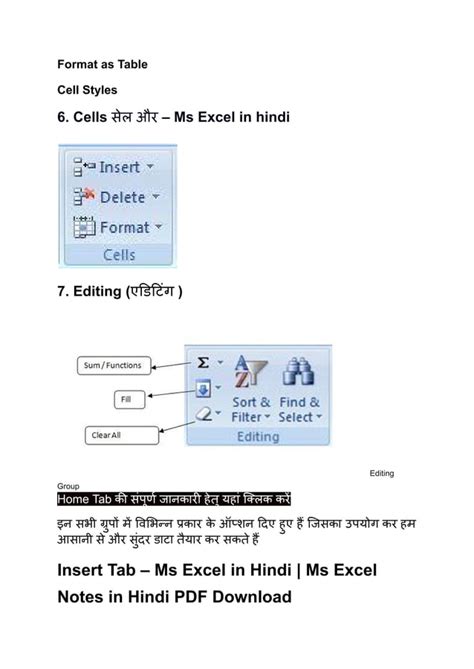 Format as Table

Cell Styles

6. Cells सेल और – Ms Excel in hindi

Insert
Delete
Format
Cells

7. Editing (एडिटिंग )

Sum / Functions
Fill
Clear All
Σ
Sort & Filter
Find & Select
Editing

Editing Group

Home Tab की संपूर्ण जानकारी हेतु यहां क्लिक करें

इन सभी ग्रुपों में विभिन्न प्रकार के ऑप्शन दिए हुए हैं जिसका उपयोग कर हम आसानी से और सुंदर डाटा तैयार कर सकते हैं

Insert Tab – Ms Excel in Hindi | Ms Excel Notes in Hindi PDF Download