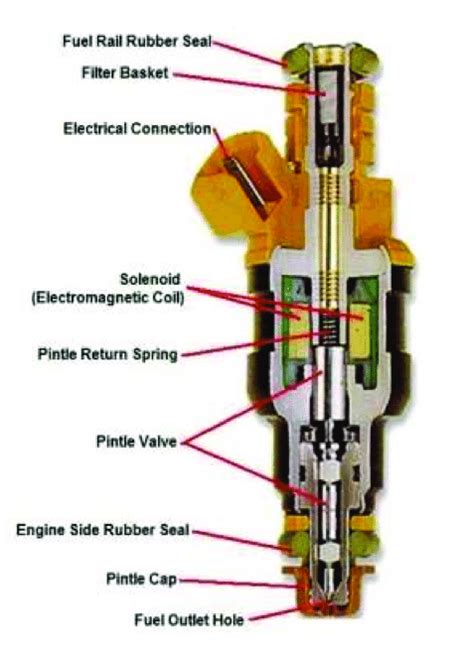 Fuel Rail Rubber Seal
Filter Basket
Electrical Connection
Solenoid
(Electromagnetic Coil)
Pintle Return Spring
Pintle Valve
Engine Side Rubber Seal
Pintle Cap
Fuel Outlet Hole