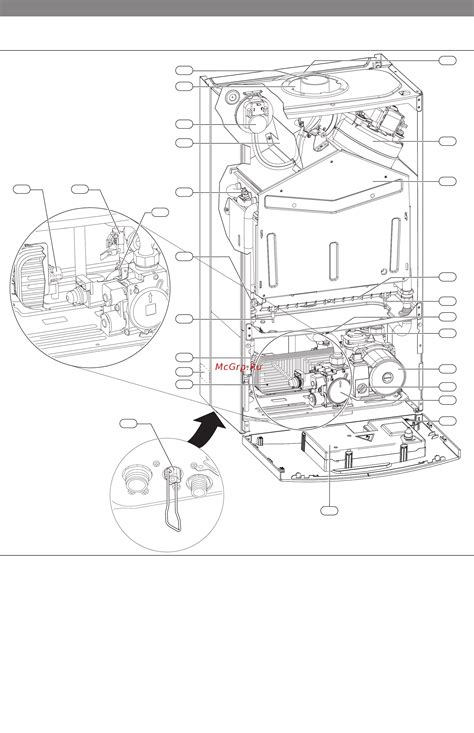 McGrp.Ru