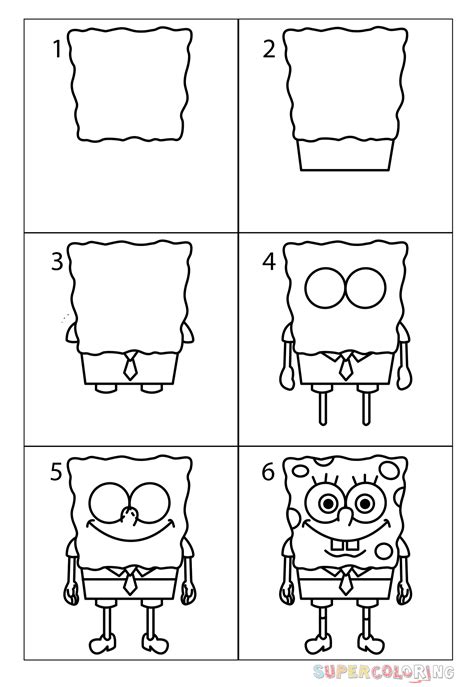 1

2

3

4

5

6

SUPERCOLORING