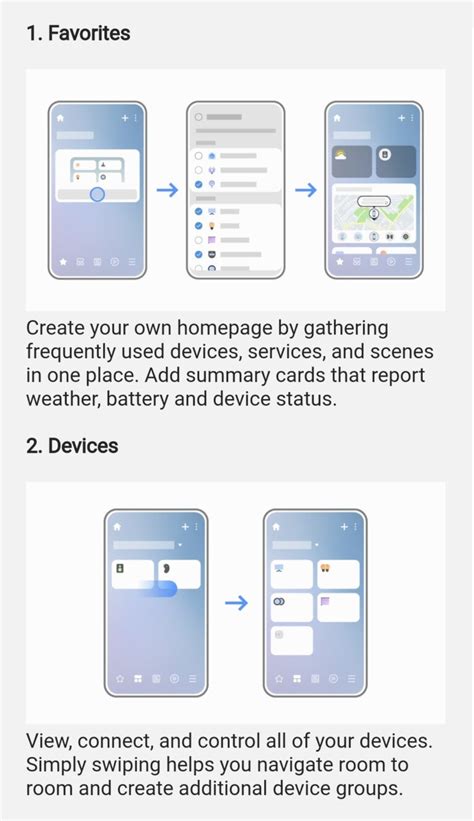 1. Favorites

Create your own homepage by gathering frequently used devices, services, and scenes in one place. Add summary cards that report weather, battery and device status.

2. Devices

View, connect, and control all of your devices. Simply swiping helps you navigate room to room and create additional device groups.