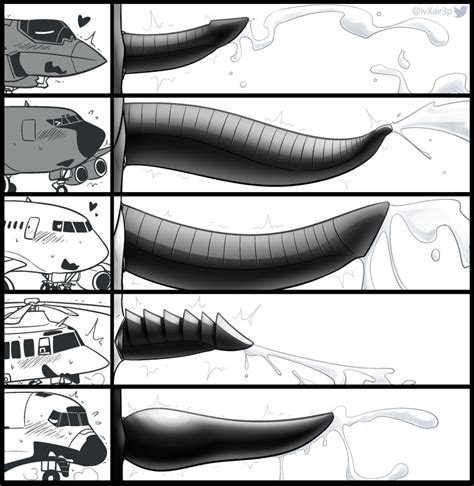 @ivXair3p