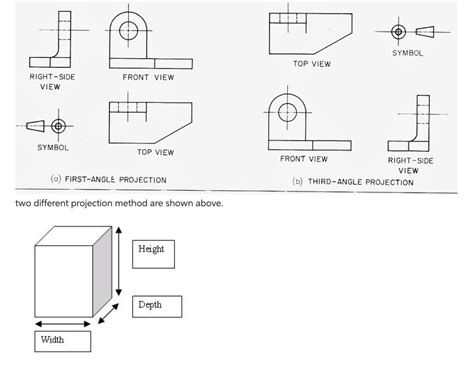 RIGHT-SIDE VIEW

FRONT VIEW

SYMBOL

TOP VIEW

(a) FIRST-ANGLE PROJECTION

TOP VIEW

SYMBOL

FRONT VIEW

RIGHT-SIDE VIEW

(b) THIRD-ANGLE PROJECTION

two different projection method are shown above.

Height

Depth

Width