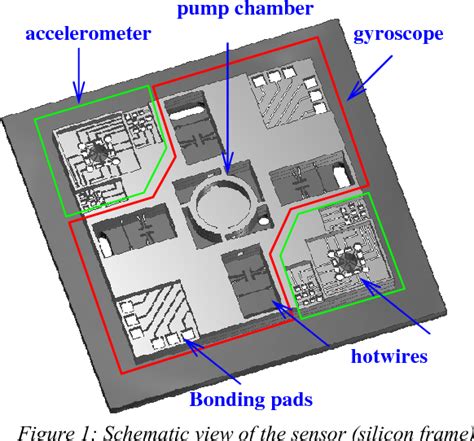 pump chamber
accelerometer
gyroscope
hotwires
Bonding pads
Figure 1: Schematic view of the sensor (silicon frame)