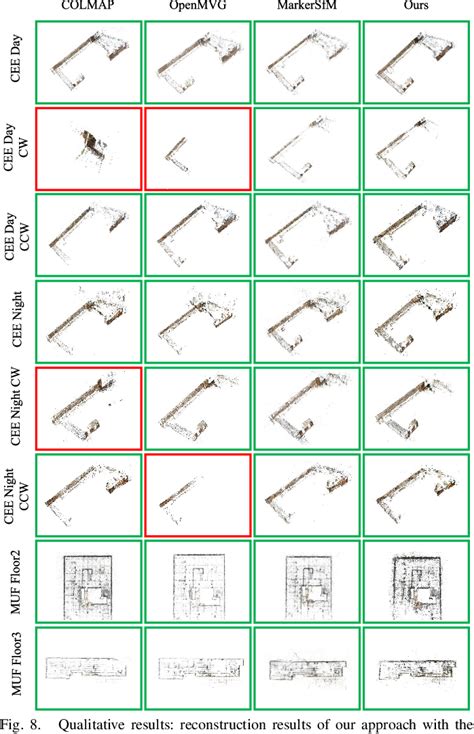 COLMAP OpenMVG MarkerSfM Ours

CEE Day

CEE Day CW

CEE Day CCW

CEE Night

CEE Night CW

CEE Night CCW

MUF Floor2

MUF Floor3

Fig. 8. Qualitative results: reconstruction results of our approach with the