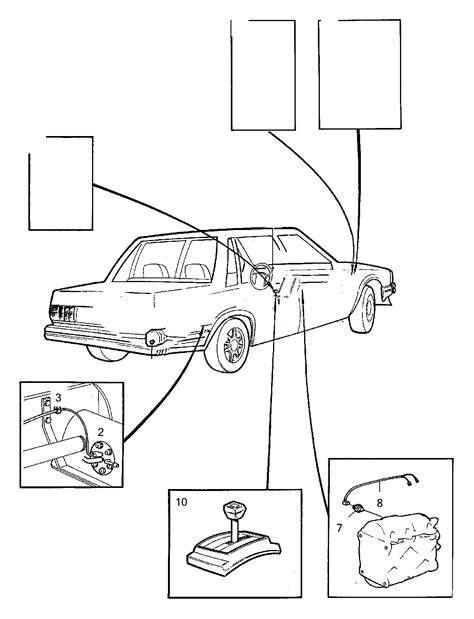 3
2
10
8
7