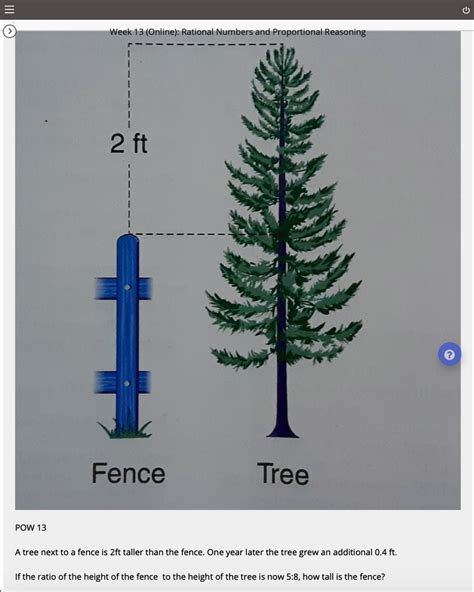 Week 13 (Online): Rational Numbers and Proportional Reasoning

2 ft

Fence

Tree

POW 13

A tree next to a fence is 2ft taller than the fence. One year later the tree grew an additional 0.4 ft.

If the ratio of the height of the fence to the height of the tree is now 5:8, how tall is the fence?