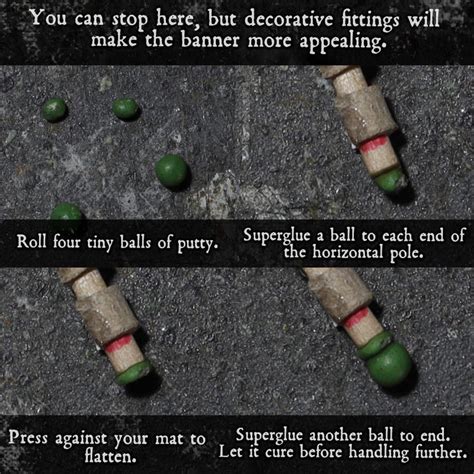 You can stop here, but decorative fittings will make the banner more appealing.

Roll four tiny balls of putty.

Superglue a ball to each end of the horizontal pole.

Press against your mat to flatten.

Superglue another ball to end. Let it cure before handling further.