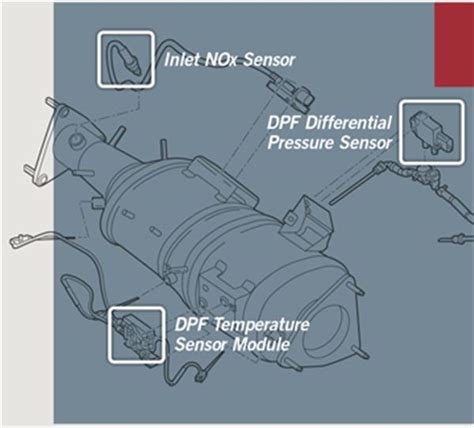 Inlet NOx Sensor

DPF Differential Pressure Sensor

DPF Temperature Sensor Module