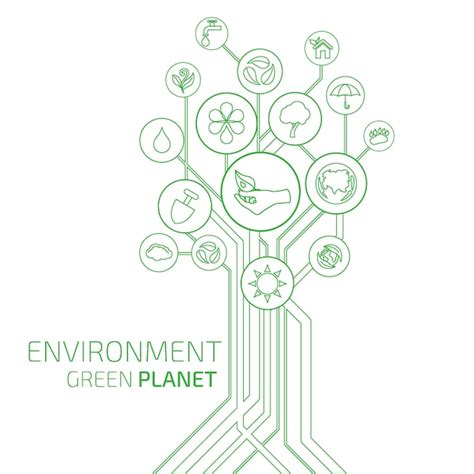 ENVIRONMENT
GREEN PLANET