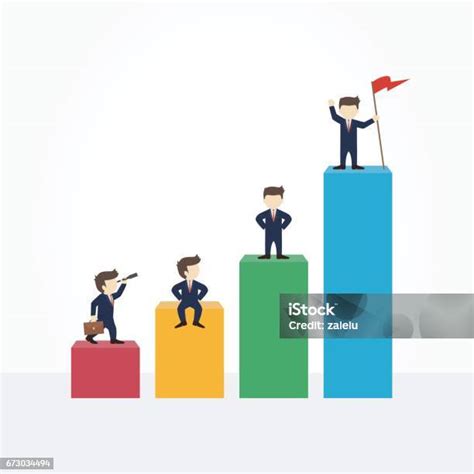 iStock
Credit: zalelu

673034494