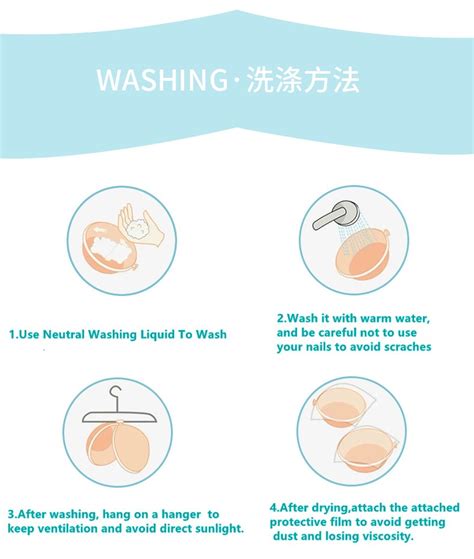 WASHING·洗涤方法

1.Use Neutral Washing Liquid To Wash

2.Wash it with warm water, and be careful not to use your nails to avoid scraches

3.After washing, hang on a hanger to keep ventilation and avoid direct sunlight.

4.After drying,attach the attached protective film to avoid getting dust and losing viscosity.