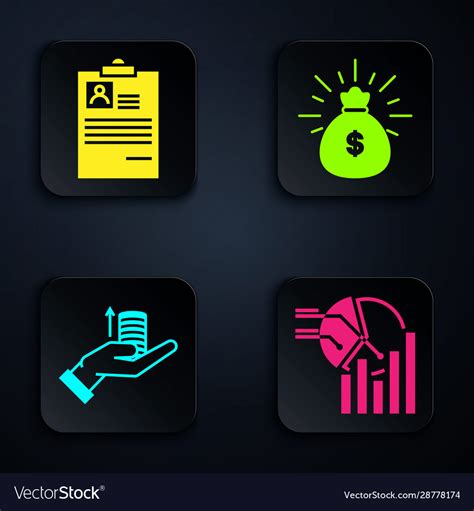 $

VectorStock®

VectorStock.com/28778174