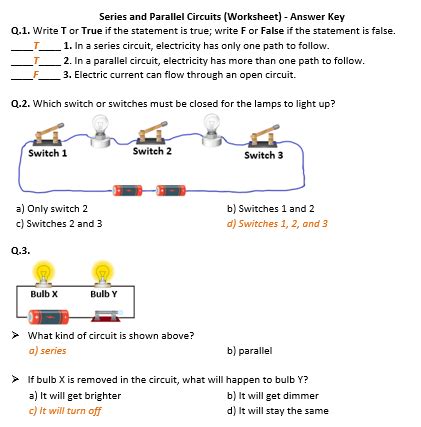 Series and Parallel Circuits (Worksheet) - Answer Key

Q.1. Write T or True if the statement is true; write F or False if the statement is false.

____T____ 1. In a series circuit, electricity has only one path to follow.

____T____ 2. In a parallel circuit, electricity has more than one path to follow.

____F____ 3. Electric current can flow through an open circuit.

Q.2. Which switch or switches must be closed for the lamps to light up?

Switch 1

Switch 2

Switch 3

a) Only switch 2

b) Switches 1 and 2

c) Switches 2 and 3

d) Switches 1, 2, and 3

Q.3.

Bulb X

Bulb Y

➤ What kind of circuit is shown above?

a) series

b) parallel

➤ If bulb X is removed in the circuit, what will happen to bulb Y?

a) It will get brighter

b) It will get dimmer

c) It will turn off

d) It will stay the same