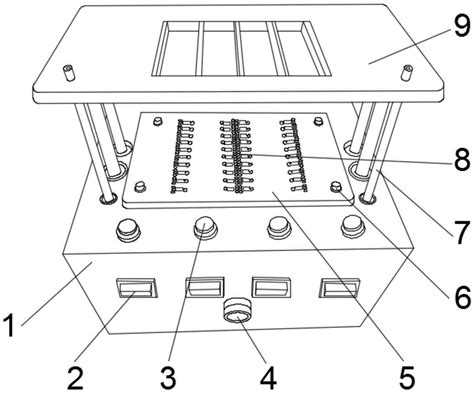 9
8
7
6
1
2
3
4
5