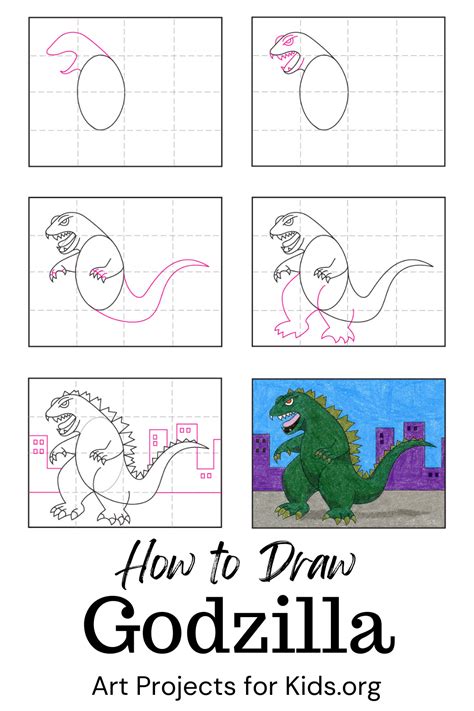 How to Draw
Godzilla
Art Projects for Kids.org