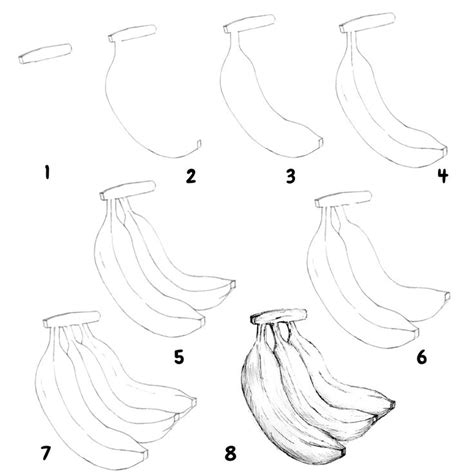 1

2

3

4

5

6

7

8