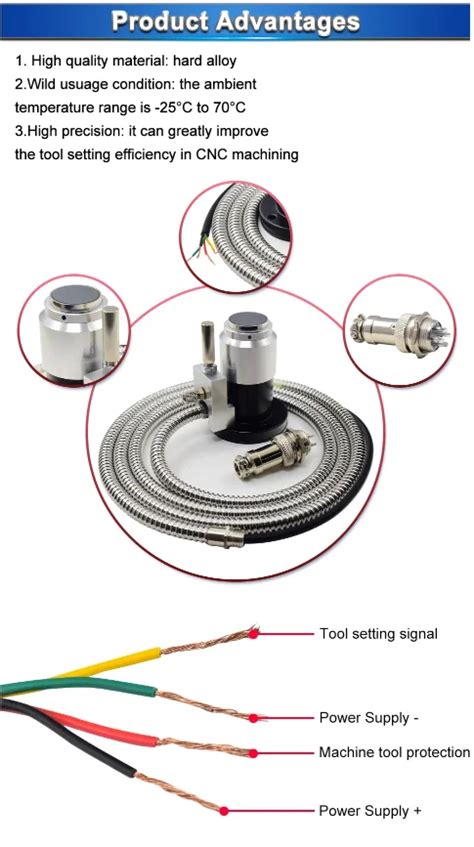 Product Advantages

1. High quality material: hard alloy
2.Wild usuage condition: the ambient temperature range is -25°C to 70°C
3.High precision: it can greatly improve the tool setting efficiency in CNC machining

Tool setting signal
Power Supply -
Machine tool protection
Power Supply +