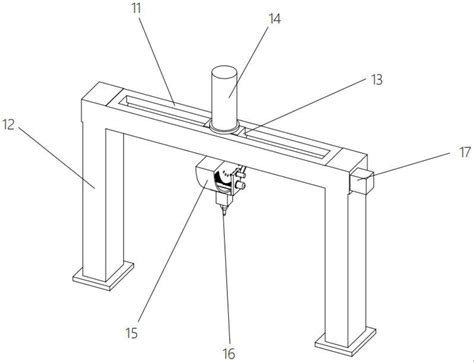 11
14
13
12
17
15
16