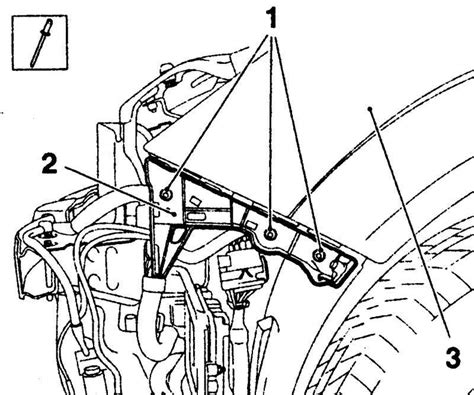 1
2
3