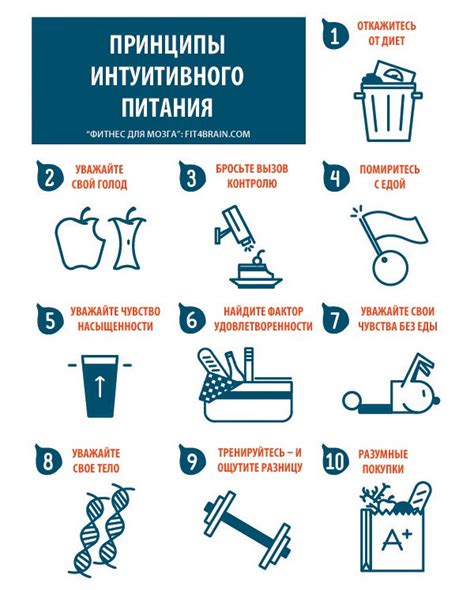 ПРИНЦИПЫ ИНТУИТИВНОГО ПИТАНИЯ

"ФИТНЕС ДЛЯ МОЗГА": FIT4BRAIN.COM

1 ОТКАЖИТЕСЬ ОТ ДИЕТ

2 УВАЖАЙТЕ СВОЙ ГОЛОД

3 БРОСЬТЕ ВЫЗОВ КОНТРОЛЮ

4 ПОМИРИТЕСЬ С ЕДОЙ

5 УВАЖАЙТЕ ЧУВСТВО НАСЫЩЕННОСТИ

6 НАЙДИТЕ ФАКТОР УДОВЛЕТВОРЕННОСТИ

7 УВАЖАЙТЕ СВОИ ЧУВСТВА БЕЗ ЕДЫ

8 УВАЖАЙТЕ СВОЕ ТЕЛО

9 ТРЕНИРУЙТЕСЬ – И ОЩУТИТЕ РАЗНИЦУ

10 РАЗУМНЫЕ ПОКУПКИ

A+