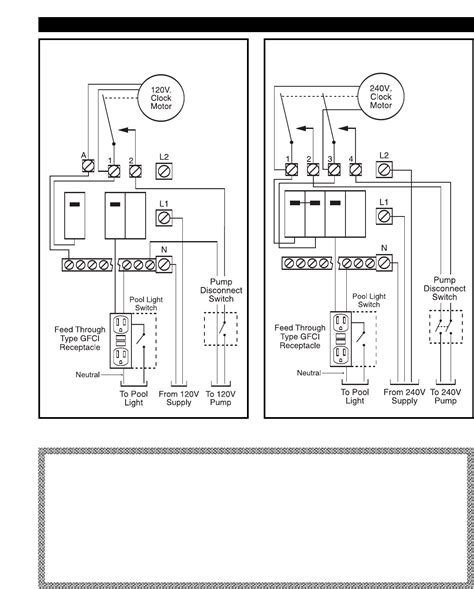 120V. Clock Motor

A 1 2 L2

L1

N

Pump Disconnect Switch

Pool Light Switch

Feed Through Type GFCI Receptacle

Neutral

To Pool Light

From 120V Supply

To 120V Pump

240V. Clock Motor

1 2 3 4 L2

L1

N

Pump Disconnect Switch

Pool Light Switch

Feed Through Type GFCI Receptacle

Neutral

To Pool Light

From 240V Supply

To 240V Pump