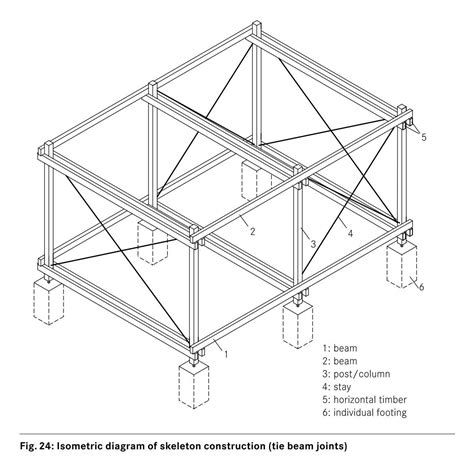 5

2

3

4

6

1

1: beam
2: beam
3: post/column
4: stay
5: horizontal timber
6: individual footing

Fig. 24: Isometric diagram of skeleton construction (tie beam joints)