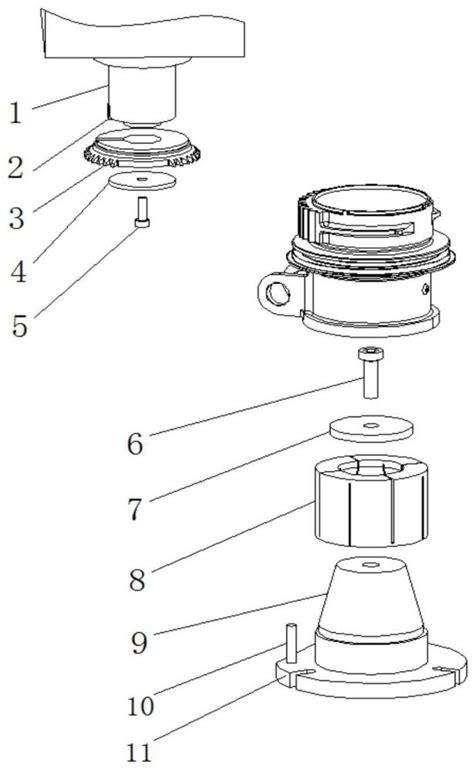 1
2
3
4
5
6
7
8
9
10
11