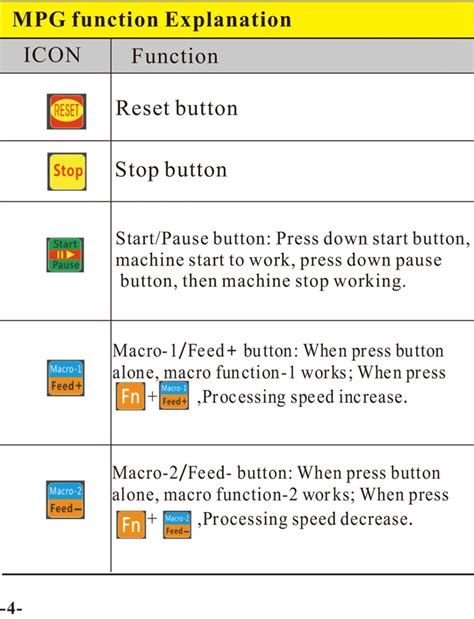 MPG function Explanation

| ICON | Function |
|---|---|
| RESET | Reset button |
| Stop | Stop button |
| Start Pause | Start/Pause button: Press down start button, machine start to work, press down pause button, then machine stop working. |
| Macro-1 Feed+ | Macro-1/Feed+ button: When press button alone, macro function-1 works; When press Fn + Macro-1 Feed+ ,Processing speed increase. |
| Macro-2 Feed– | Macro-2/Feed- button: When press button alone, macro function-2 works; When press Fn + Macro-2 Feed– ,Processing speed decrease. |

-4-