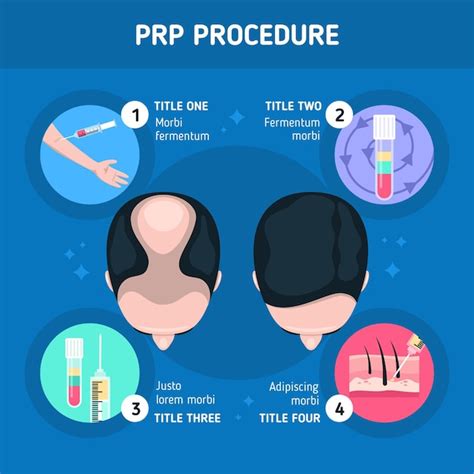 PRP PROCEDURE

1
TITLE ONE
Morbi fermentum

TITLE TWO
Fermentum morbi
2

Justo lorem morbi
3
TITLE THREE

Adipiscing morbi
TITLE FOUR
4