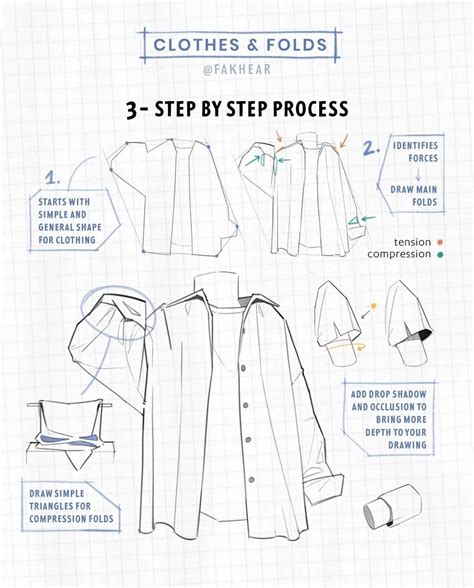 CLOTHES & FOLDS
@FAKHEAR

3- STEP BY STEP PROCESS

1.
STARTS WITH SIMPLE AND GENERAL SHAPE FOR CLOTHING

2.
IDENTIFIES FORCES
↓
DRAW MAIN FOLDS

tension
compression

ADD DROP SHADOW AND OCCLUSION TO BRING MORE DEPTH TO YOUR DRAWING

DRAW SIMPLE TRIANGLES FOR COMPRESSION FOLDS