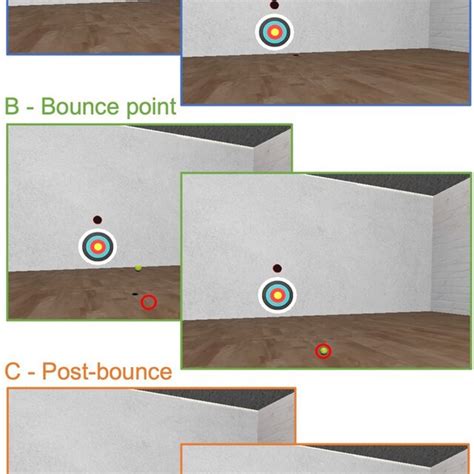 B - Bounce point

C - Post-bounce