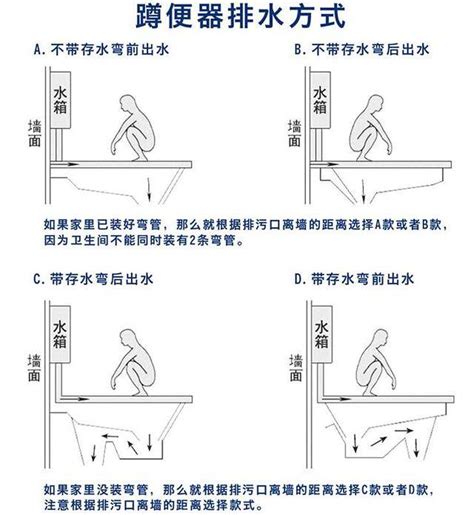 蹲便器排水方式

A. 不带存水弯前出水

水箱

墙面

B. 不带存水弯后出水

水箱

墙面

如果家里已装好弯管，那么就根据排污口离墙的距离选择A款或者B款，因为卫生间不能同时装有2条弯管。

C. 带存水弯后出水

水箱

墙面

D. 带存水弯前出水

水箱

墙面

如果家里没装弯管，那么就根据排污口离墙的距离选择C款或者D款，注意根据排污口离墙的距离选择款式。