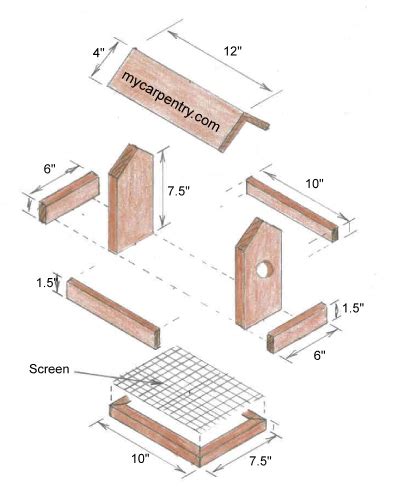 4"
12"
mycarpentry.com
6"
7.5"
10"
1.5"
1.5"
6"
Screen
10"
7.5"