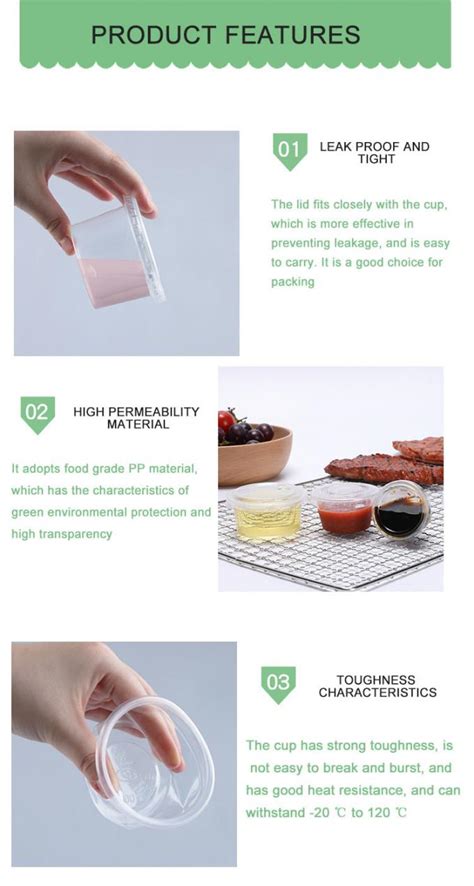 PRODUCT FEATURES

01 LEAK PROOF AND TIGHT

The lid fits closely with the cup, which is more effective in preventing leakage, and is easy to carry. It is a good choice for packing

02 HIGH PERMEABILITY MATERIAL

It adopts food grade PP material, which has the characteristics of green environmental protection and high transparency

03 TOUGHNESS CHARACTERISTICS

The cup has strong toughness, is not easy to break and burst, and has good heat resistance, and can withstand -20 ℃ to 120 ℃