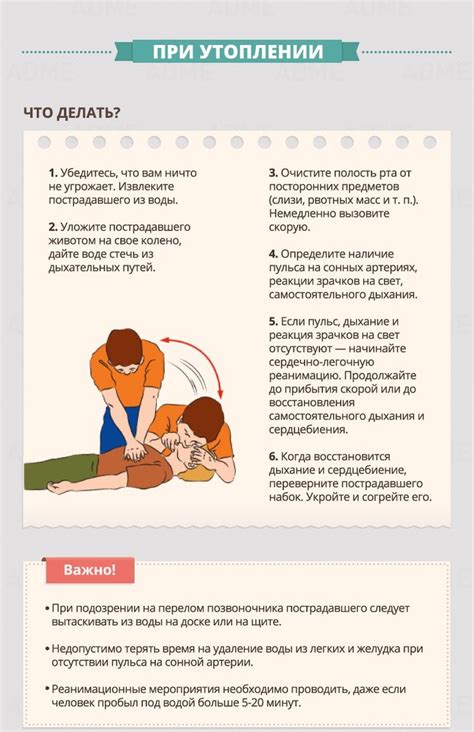 ПРИ УТОПЛЕНИИ

ЧТО ДЕЛАТЬ?

1. Убедитесь, что вам ничто не угрожает. Извлеките пострадавшего из воды.

2. Уложите пострадавшего животом на свое колено, дайте воде стечь из дыхательных путей.

3. Очистите полость рта от посторонних предметов (слизи, рвотных масс и т. п.). Немедленно вызовите скорую.

4. Определите наличие пульса на сонных артериях, реакции зрачков на свет, самостоятельного дыхания.

5. Если пульс, дыхание и реакция зрачков на свет отсутствуют — начинайте сердечно-легочную реанимацию. Продолжайте до прибытия скорой или до восстановления самостоятельного дыхания и сердцебиения.

6. Когда восстановится дыхание и сердцебиение, переверните пострадавшего набок. Укройте и согрейте его.

Важно!

• При подозрении на перелом позвоночника пострадавшего следует вытаскивать из воды на доске или на щите.

• Недопустимо терять время на удаление воды из легких и желудка при отсутствии пульса на сонной артерии.

• Реанимационные мероприятия необходимо проводить, даже если человек пробыл под водой больше 5-20 минут.