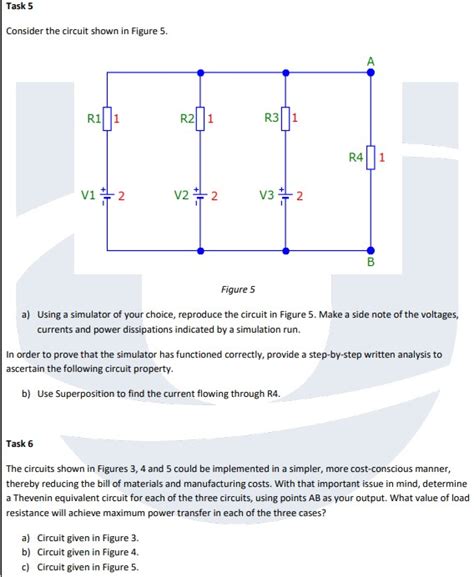 Task 5

Consider the circuit shown in Figure 5.

A

R1 1

R2 1

R3 1

R4 1

V1 2

V2 2

V3 2

B

Figure 5

a) Using a simulator of your choice, reproduce the circuit in Figure 5. Make a side note of the voltages, currents and power dissipations indicated by a simulation run.

In order to prove that the simulator has functioned correctly, provide a step-by-step written analysis to ascertain the following circuit property.

b) Use Superposition to find the current flowing through R4.

Task 6

The circuits shown in Figures 3, 4 and 5 could be implemented in a simpler, more cost-conscious manner, thereby reducing the bill of materials and manufacturing costs. With that important issue in mind, determine a Thevenin equivalent circuit for each of the three circuits, using points AB as your output. What value of load resistance will achieve maximum power transfer in each of the three cases?

a) Circuit given in Figure 3.
b) Circuit given in Figure 4.
c) Circuit given in Figure 5.