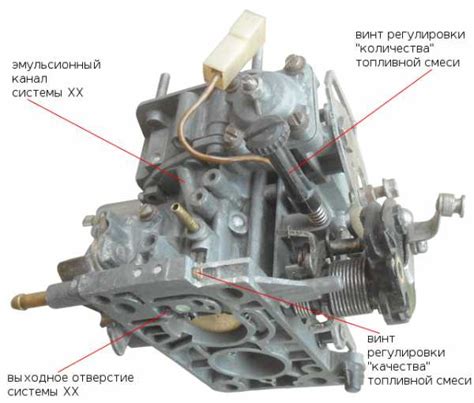 эмульсионный канал системы ХХ

винт регулировки "количества" топливной смеси

винт регулировки "качества" топливной смеси

выходное отверстие системы ХХ