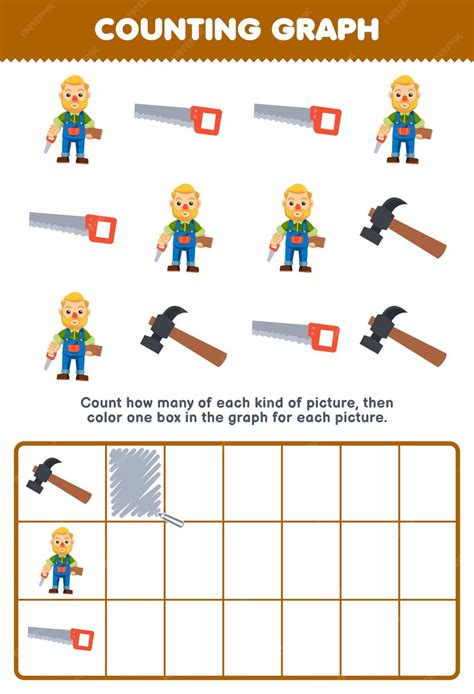 COUNTING GRAPH

Count how many of each kind of picture, then color one box in the graph for each picture.