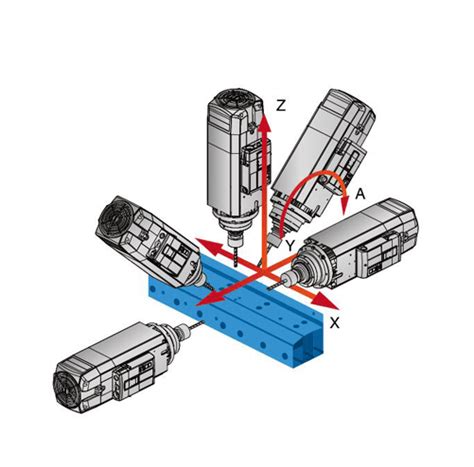 Z
A
Y
X