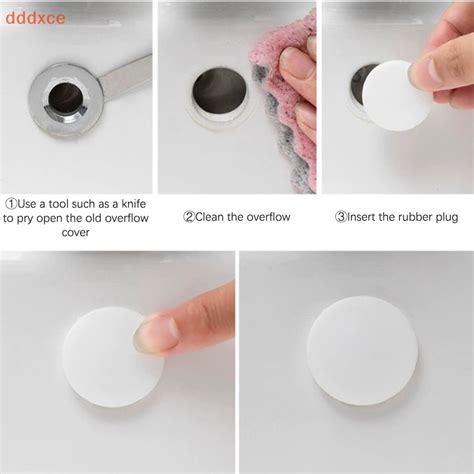 dddxce

①Use a tool such as a knife to pry open the old overflow cover

②Clean the overflow

③Insert the rubber plug