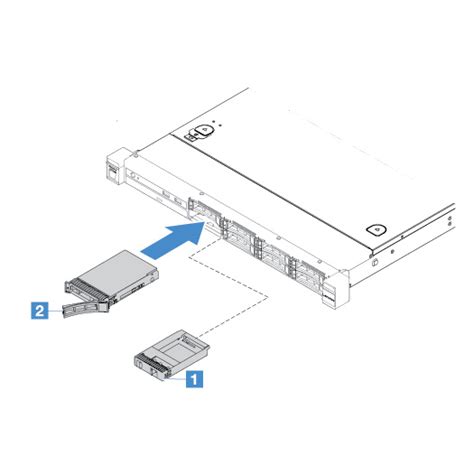 2

1