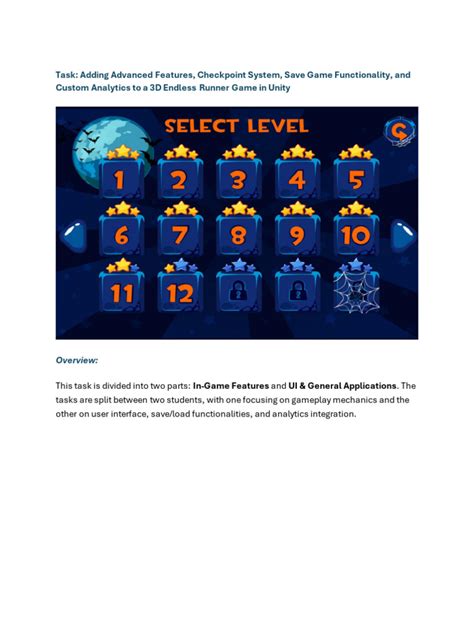 Task: Adding Advanced Features, Checkpoint System, Save Game Functionality, and Custom Analytics to a 3D Endless Runner Game in Unity

SELECT LEVEL

1 2 3 4 5
6 7 8 9 10
11 12

Overview:

This task is divided into two parts: In-Game Features and UI & General Applications. The tasks are split between two students, with one focusing on gameplay mechanics and the other on user interface, save/load functionalities, and analytics integration.