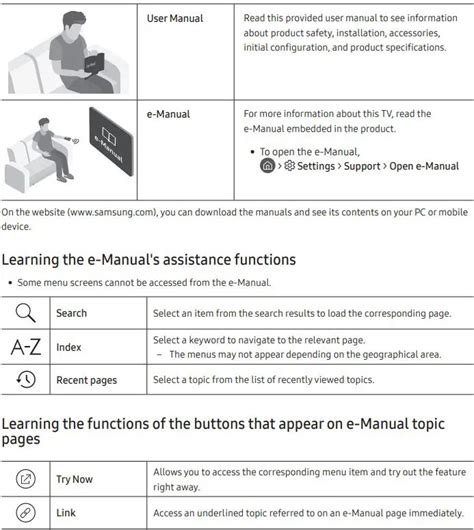 | | User Manual | Read this provided user manual to see information about product safety, installation, accessories, initial configuration, and product specifications. |
|---|---|---|
| e-Manual | e-Manual | For more information about this TV, read the e-Manual embedded in the product. • To open the e-Manual, > Settings > Support > Open e-Manual |

On the website (www.samsung.com), you can download the manuals and see its contents on your PC or mobile device.

Learning the e-Manual's assistance functions

• Some menu screens cannot be accessed from the e-Manual.

| | Search | Select an item from the search results to load the corresponding page. |
|---|---|---|
| A-Z | Index | Select a keyword to navigate to the relevant page. – The menus may not appear depending on the geographical area. |
| | Recent pages | Select a topic from the list of recently viewed topics. |

Learning the functions of the buttons that appear on e-Manual topic pages

| | Try Now | Allows you to access the corresponding menu item and try out the feature right away. |
|---|---|---|
| | Link | Access an underlined topic referred to on an e-Manual page immediately. |