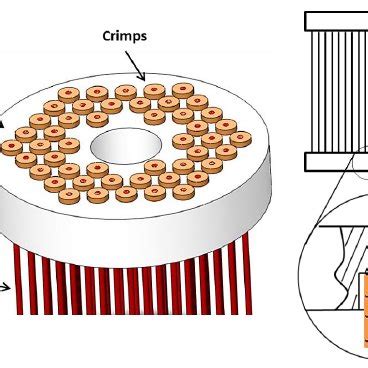 Crimps