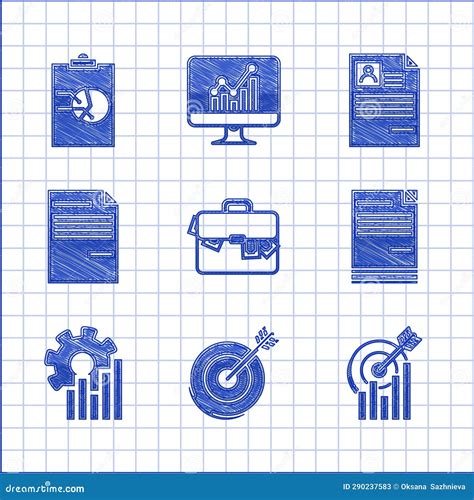 dreamstime.com
ID 290237583 © Oksana Sazhnieva