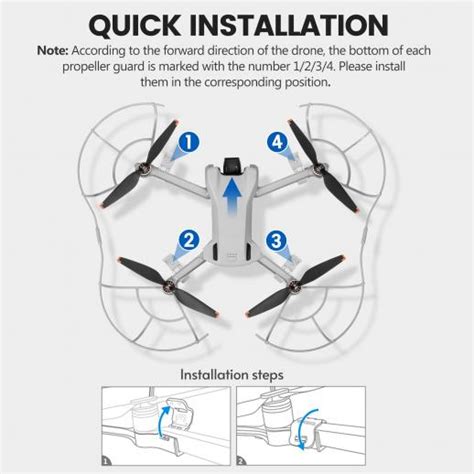 QUICK INSTALLATION

Note: According to the forward direction of the drone, the bottom of each propeller guard is marked with the number 1/2/3/4. Please install them in the corresponding position.

1

4

2

3

Installation steps

1

2