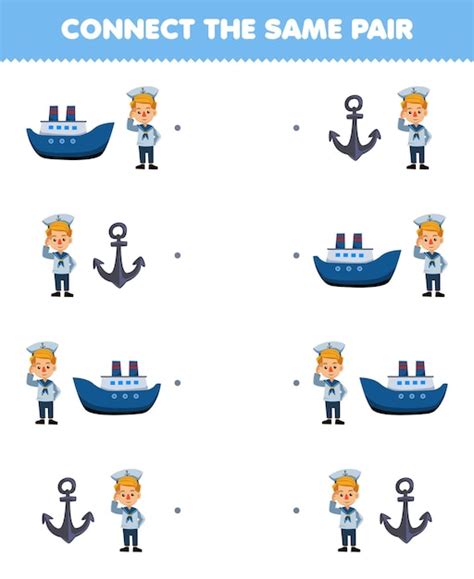 CONNECT THE SAME PAIR