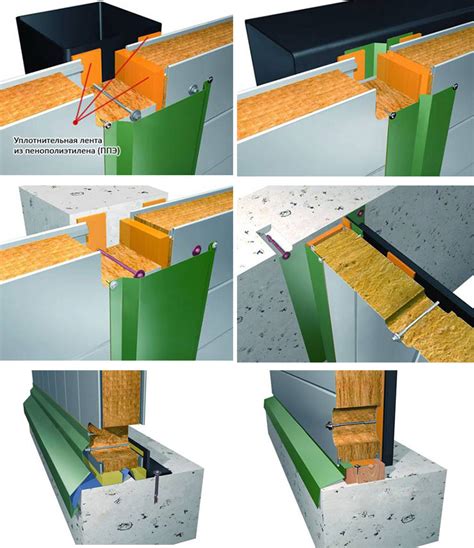 Уплотнительная лента из пенополиэтилена (ППЭ)