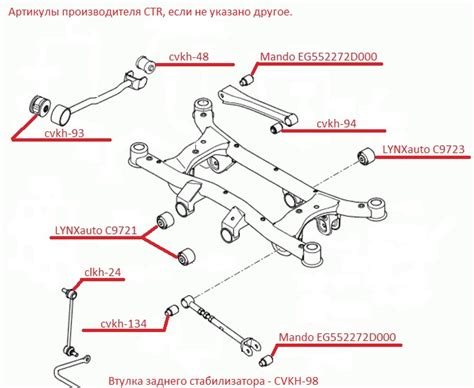 Артикулы производителя CTR, если не указано другое.

cvkh-48

Mando EG552272D000

cvkh-93

cvkh-94

LYNXauto C9723

LYNXauto C9721

clkh-24

cvkh-134

Mando EG552272D000

Втулка заднего стабилизатора - CVKH-98